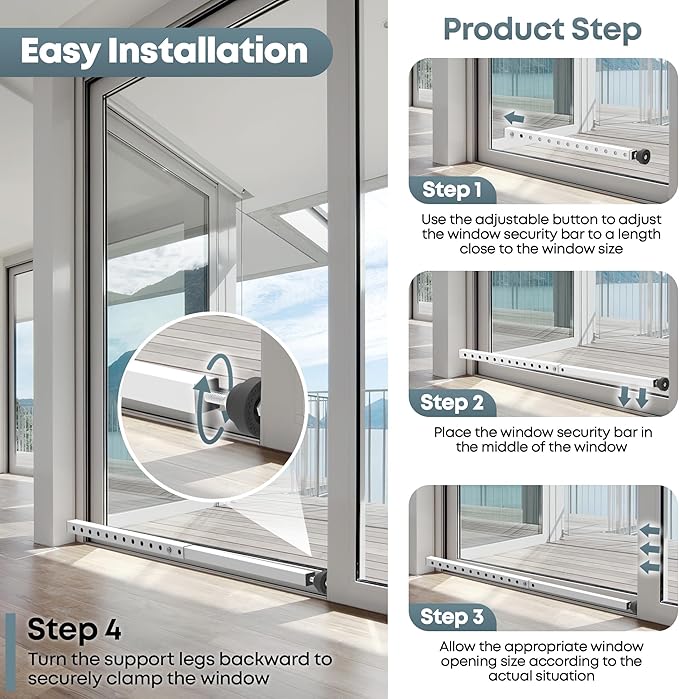 Easy Installation

Step 4
Turn the support legs backward to securely clamp the window

Product Step

Step 1
Use the adjustable button to adjust the window security bar to a length close to the window size

Step 2
Place the window security bar in the middle of the window

Step 3
Allow the appropriate window opening size according to the actual situation