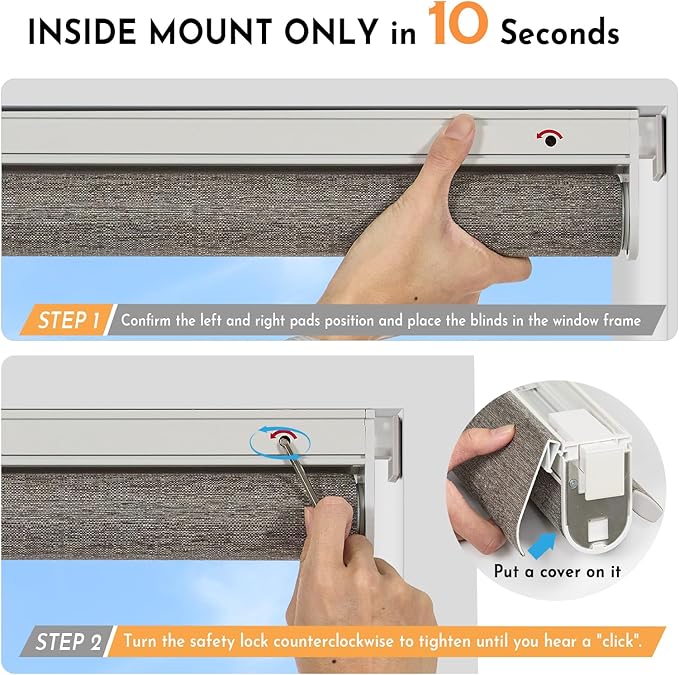 INSIDE MOUNT ONLY in 10 Seconds

STEP 1 Confirm the left and right pads position and place the blinds in the window frame

Put a cover on it

STEP 2 Turn the safety lock counterclockwise to tighten until you hear a "click".