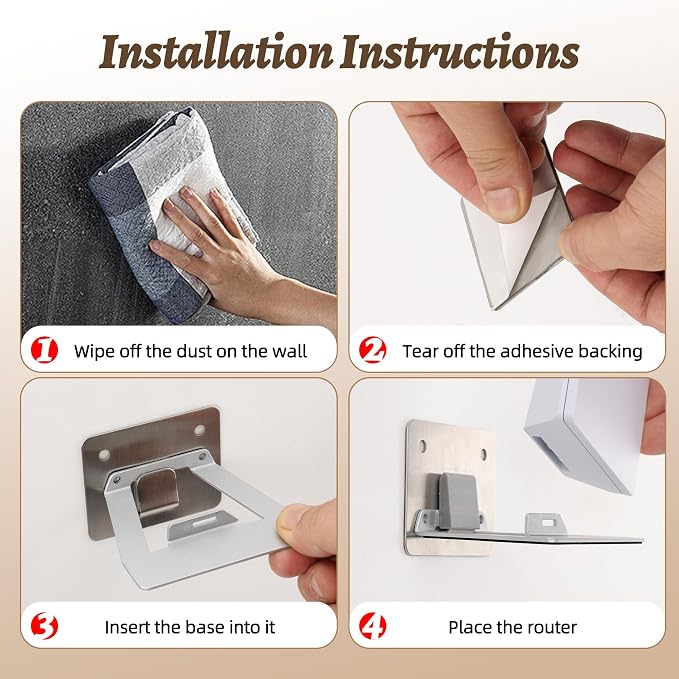 Installation Instructions

1 Wipe off the dust on the wall

2 Tear off the adhesive backing

3 Insert the base into it

4 Place the router