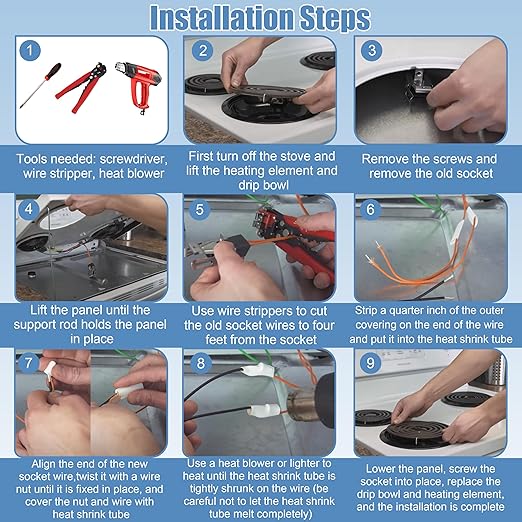 Installation Steps

1

Tools needed: screwdriver, wire stripper, heat blower

2

First turn off the stove and lift the heating element and drip bowl

3

Remove the screws and remove the old socket

4

Lift the panel until the support rod holds the panel in place

5

Use wire strippers to cut the old socket wires to four feet from the socket

6

Strip a quarter inch of the outer covering on the end of the wire and put it into the heat shrink tube

7

Align the end of the new socket wire,twist it with a wire nut until it is fixed in place, and cover the nut and wire with heat shrink tube

8

Use a heat blower or lighter to heat until the heat shrink tube is tightly shrunk on the wire (be careful not to let the heat shrink tube melt completely)

9

Lower the panel, screw the socket into place, replace the drip bowl and heating element, and the installation is complete