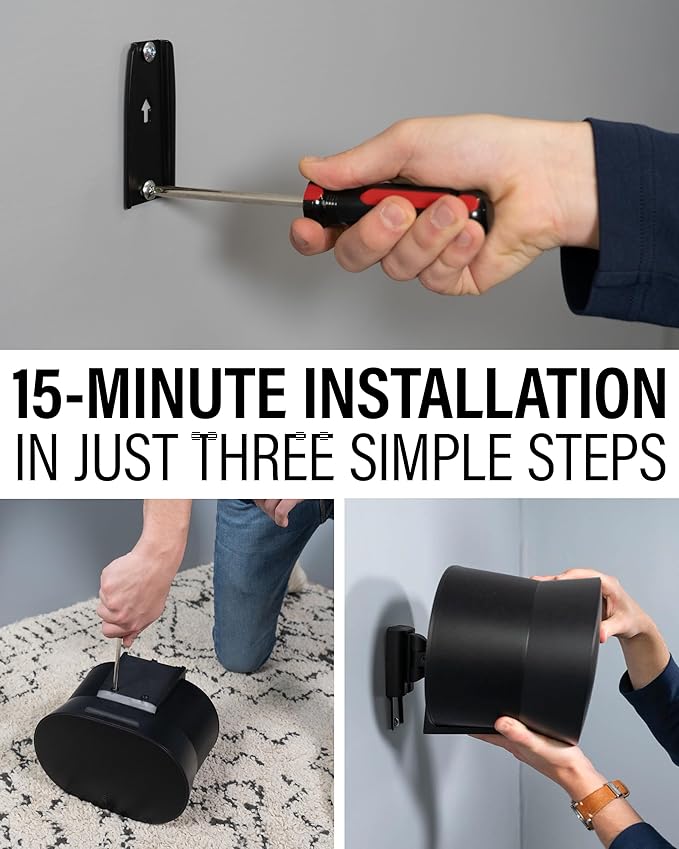 15-MINUTE INSTALLATION
IN JUST THREE SIMPLE STEPS