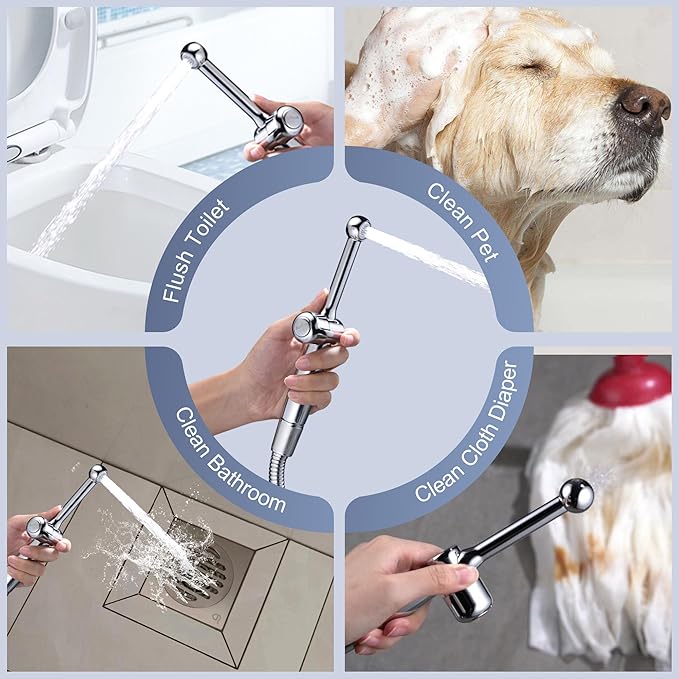 Flush Toilet
Clean Pet
Clean Bathroom
Clean Cloth Diaper