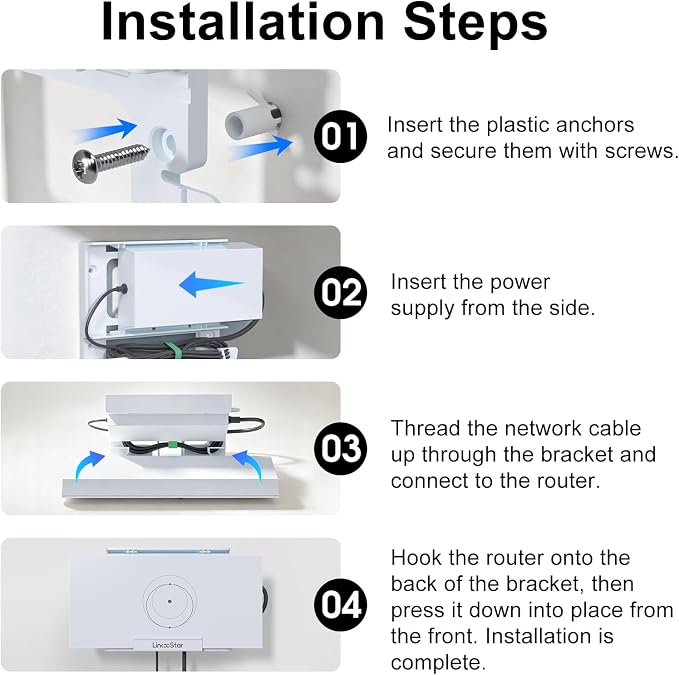 Installation Steps

01
Insert the plastic anchors and secure them with screws.

02
Insert the power supply from the side.

03
Thread the network cable up through the bracket and connect to the router.

LincoStar

04
Hook the router onto the back of the bracket, then press it down into place from the front. Installation is complete.