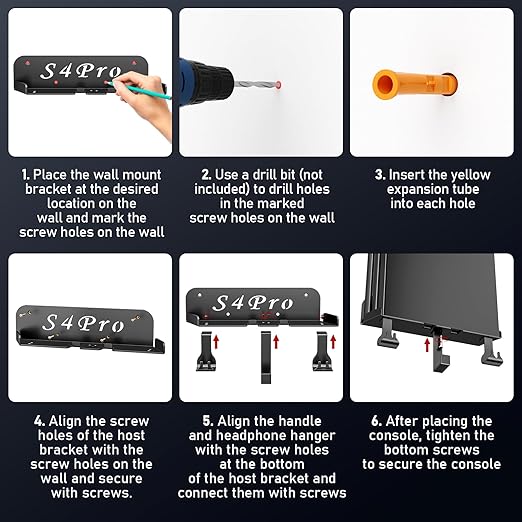 S4Pro

1. Place the wall mount bracket at the desired location on the wall and mark the screw holes on the wall

2. Use a drill bit (not included) to drill holes in the marked screw holes on the wall

3. Insert the yellow expansion tube into each hole

S4Pro

S4Pro

4. Align the screw holes of the host bracket with the screw holes on the wall and secure with screws.

5. Align the handle and headphone hanger with the screw holes at the bottom of the host bracket and connect them with screws

6. After placing the console, tighten the bottom screws to secure the console