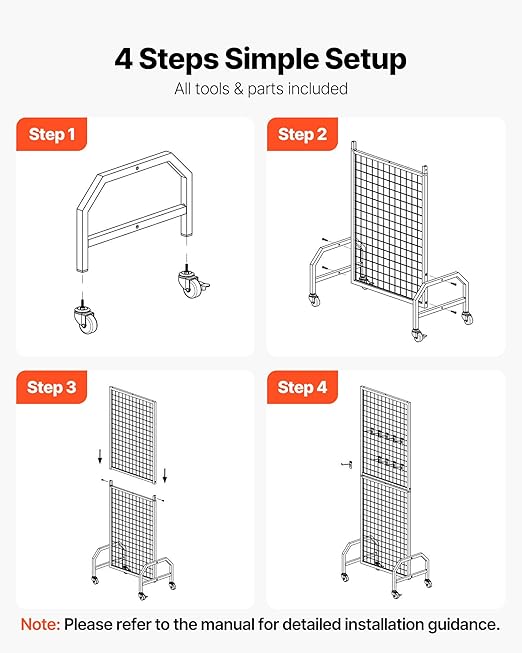 4 Steps Simple Setup

All tools & parts included

Step 1

Step 2

Step 3

Step 4

Note: Please refer to the manual for detailed installation guidance.