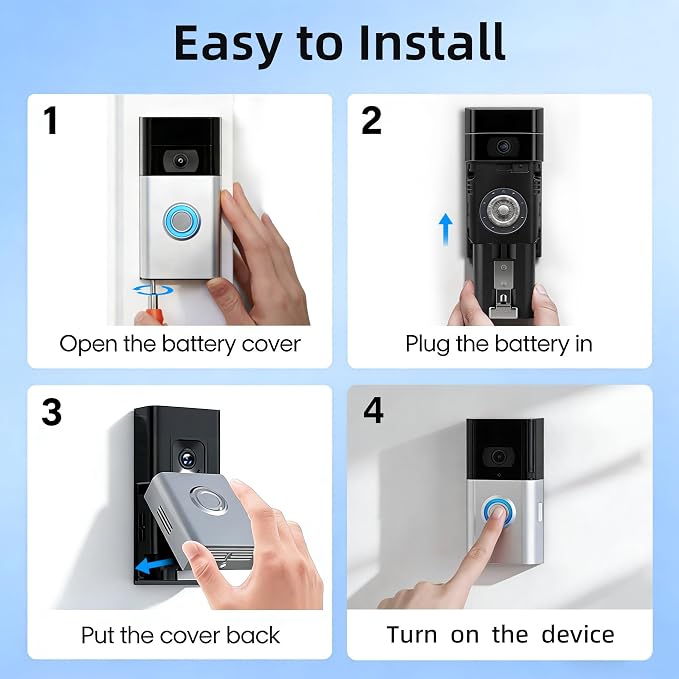 Easy to Install

1

Open the battery cover

2

Plug the battery in

3

Put the cover back

4

Turn on the device