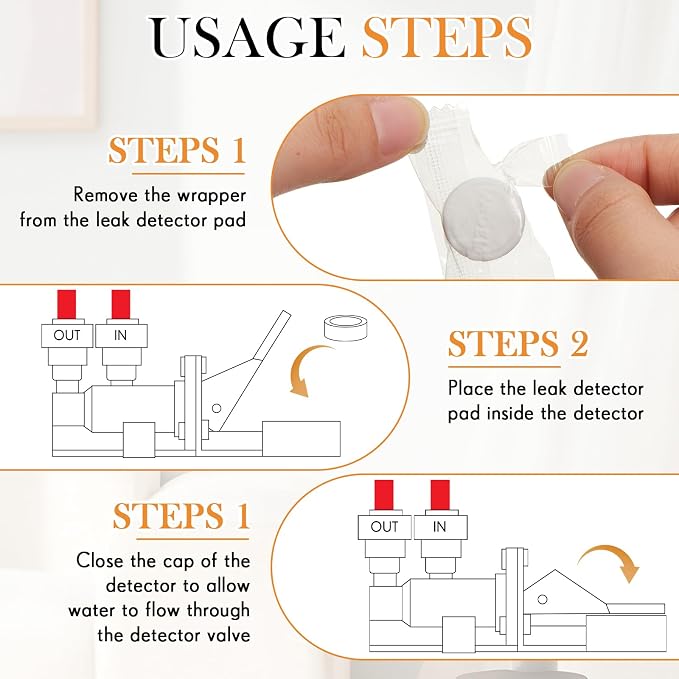 USAGE STEPS

STEPS 1

Remove the wrapper from the leak detector pad

OUT IN

STEPS 2

Place the leak detector pad inside the detector

STEPS 1

Close the cap of the detector to allow water to flow through the detector valve

OUT IN