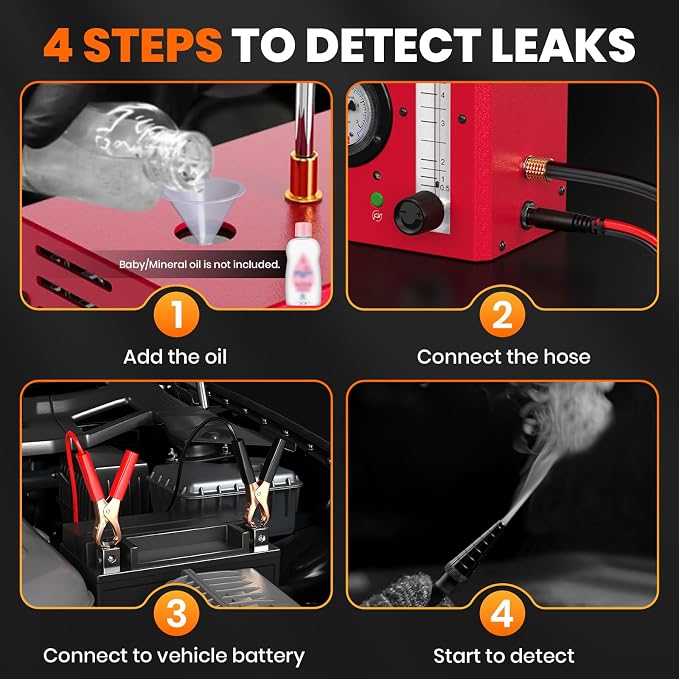 4 STEPS TO DETECT LEAKS

Baby/Mineral oil is not included.

1

Add the oil

4
3
2
1
0.5

2

Connect the hose

3

Connect to vehicle battery

4

Start to detect