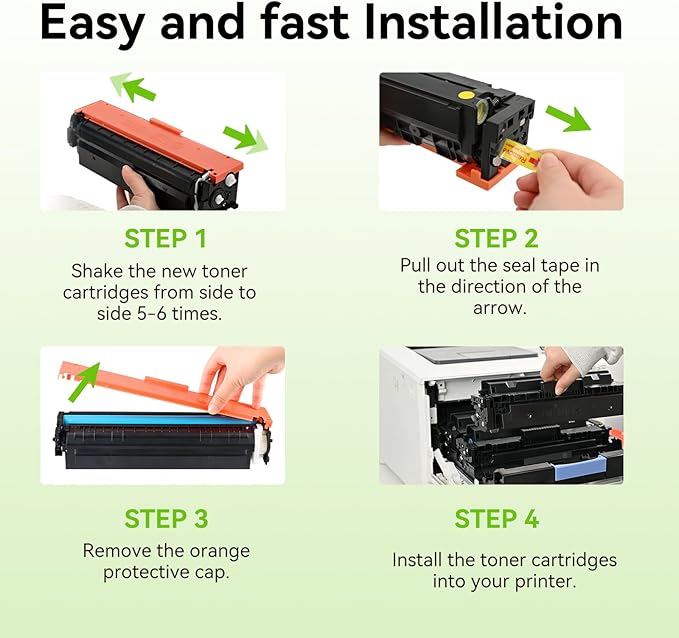 Easy and fast Installation

STEP 1

Shake the new toner cartridges from side to side 5-6 times.

STEP 2

Pull out the seal tape in the direction of the arrow.

STEP 3

Remove the orange protective cap.

STEP 4

Install the toner cartridges into your printer.