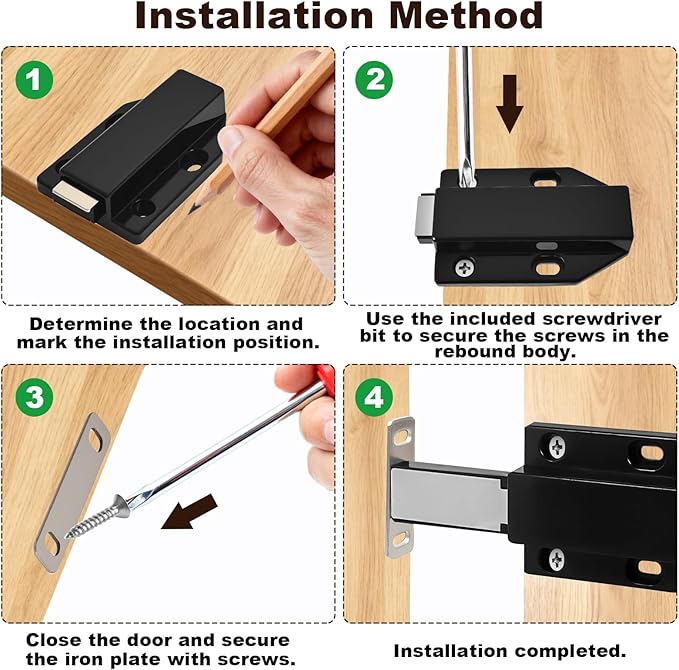 Installation Method

1

Determine the location and mark the installation position.

2

Use the included screwdriver bit to secure the screws in the rebound body.

3

Close the door and secure the iron plate with screws.

4

Installation completed.