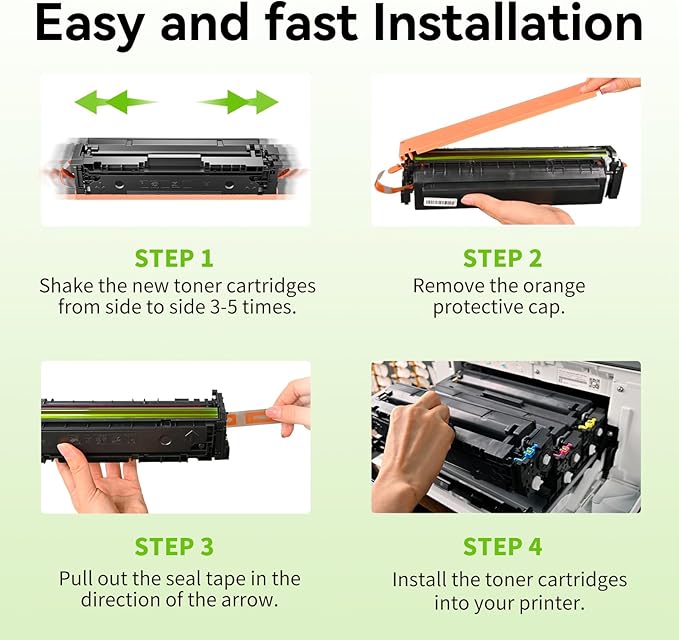 Easy and fast Installation

STEP 1
Shake the new toner cartridges from side to side 3-5 times.

STEP 2
Remove the orange protective cap.

STEP 3
Pull out the seal tape in the direction of the arrow.

STEP 4
Install the toner cartridges into your printer.