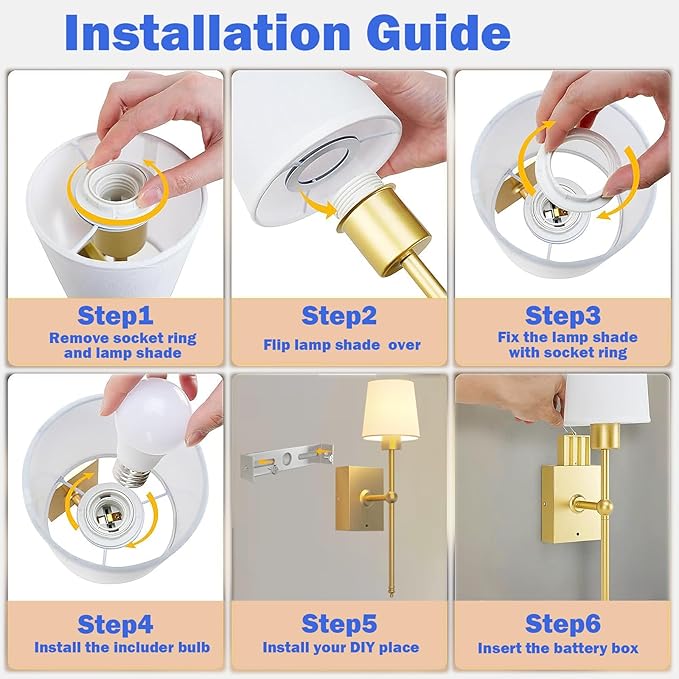 Installation Guide

Step1
Remove socket ring and lamp shade

Step2
Flip lamp shade over

Step3
Fix the lamp shade with socket ring

Step4
Install the includer bulb

Step5
Install your DIY place

Step6
Insert the battery box