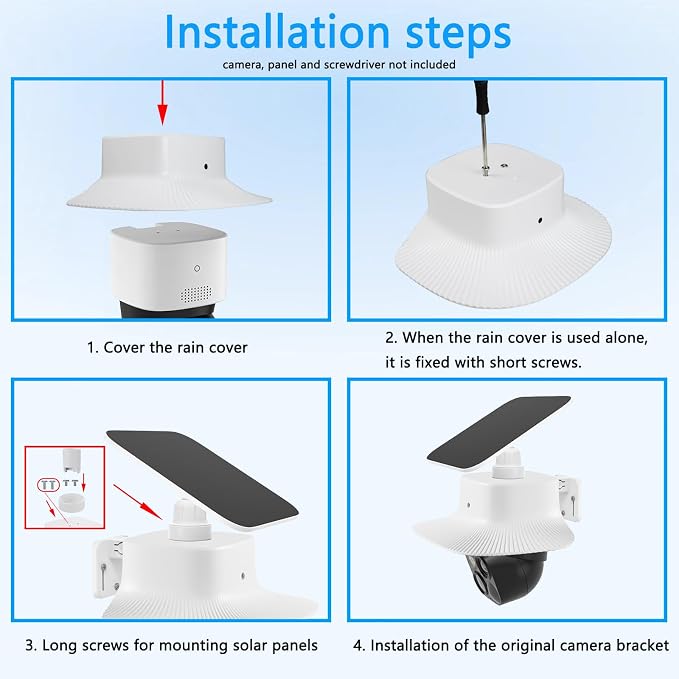 Installation steps

camera, panel and screwdriver not included

1. Cover the rain cover

2. When the rain cover is used alone, it is fixed with short screws.

3. Long screws for mounting solar panels

4. Installation of the original camera bracket