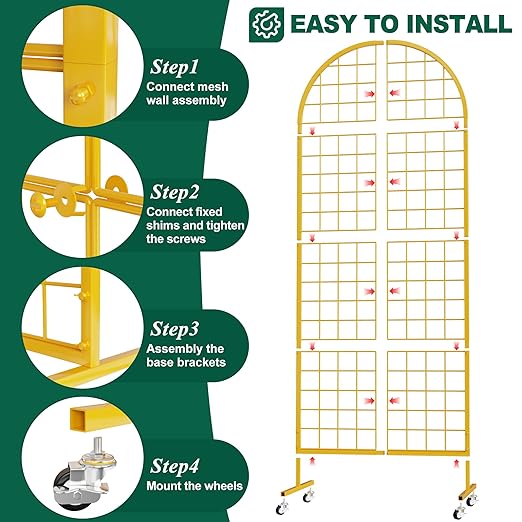 EASY TO INSTALL

Step1
Connect mesh wall assembly

Step2
Connect fixed shims and tighten the screws

Step3
Assembly the base brackets

Step4
Mount the wheels