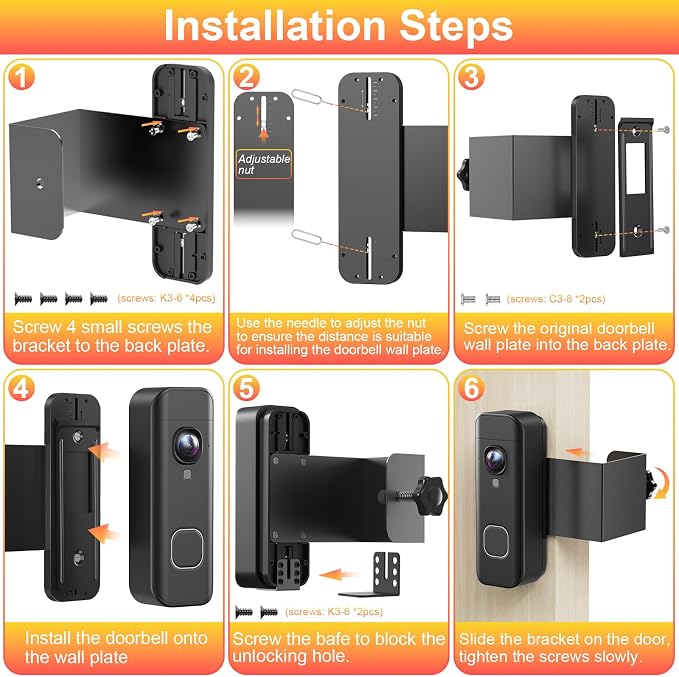 Installation Steps

1

(screws: K3-6 *4pcs)

Screw 4 small screws the bracket to the back plate.

2

Adjustable nut

Use the needle to adjust the nut to ensure the distance is suitable for installing the doorbell wall plate.

3

(screws: C3-8 *2pcs)

Screw the original doorbell wall plate into the back plate.

4

Install the doorbell onto the wall plate

5

(screws: K3-6 *2pcs)

Screw the bafe to block the unlocking hole.

6

Slide the bracket on the door, tighten the screws slowly.