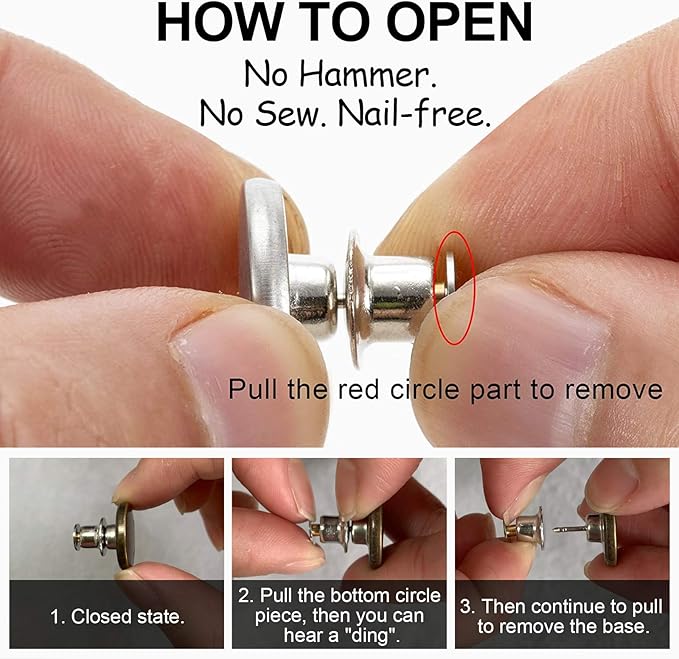 HOW TO OPEN
No Hammer.
No Sew. Nail-free.

Pull the red circle part to remove

1. Closed state.

2. Pull the bottom circle piece, then you can hear a "ding".

3. Then continue to pull to remove the base.