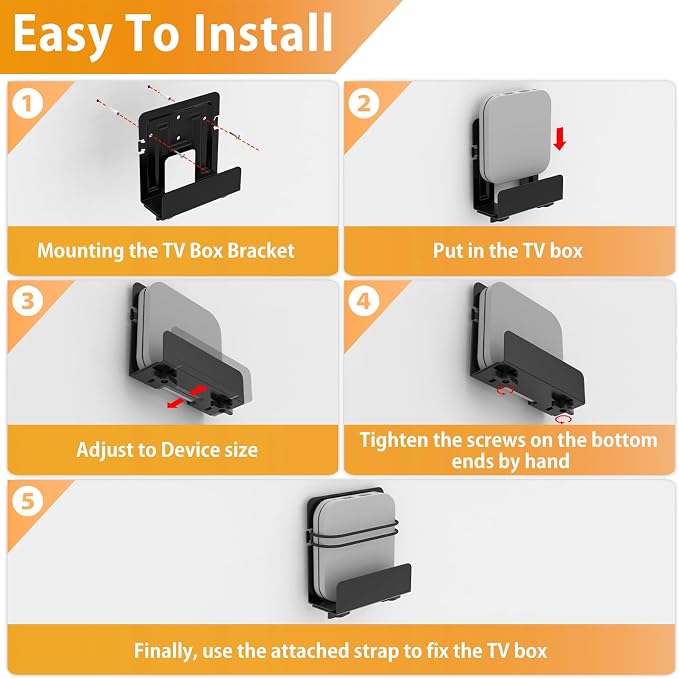 Easy To Install

1

Mounting the TV Box Bracket

2

Put in the TV box

3

Adjust to Device size

4

Tighten the screws on the bottom ends by hand

5

Finally, use the attached strap to fix the TV box