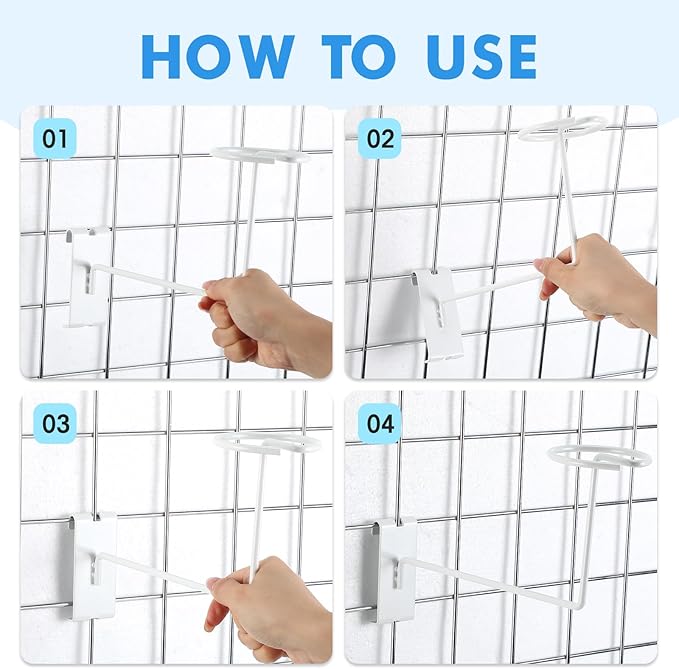 HOW TO USE

01

02

03

04