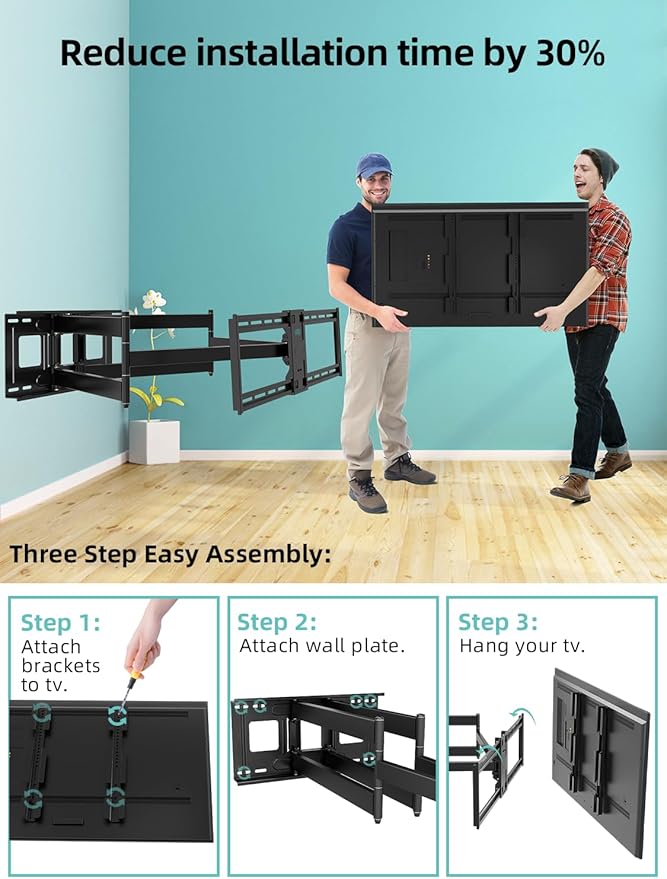 Reduce installation time by 30%

Three Step Easy Assembly:

Step 1:
Attach brackets to tv.

Step 2:
Attach wall plate.

Step 3:
Hang your tv.