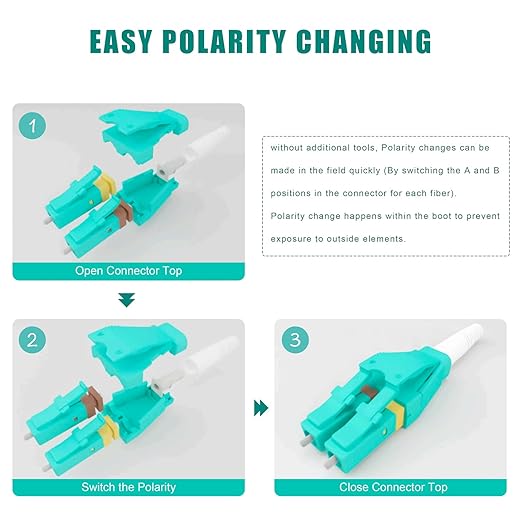 EASY POLARITY CHANGING

1

Open Connector Top

without additional tools, Polarity changes can be made in the field quickly (By switching the A and B positions in the connector for each fiber).

Polarity change happens within the boot to prevent exposure to outside elements.

2

Switch the Polarity

3

Close Connector Top