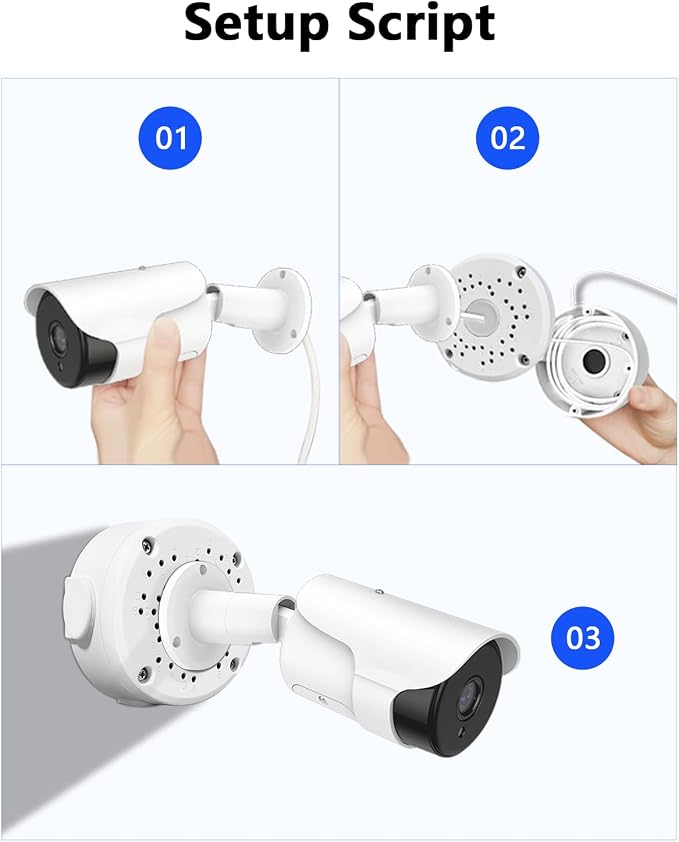 Setup Script

01

02

03